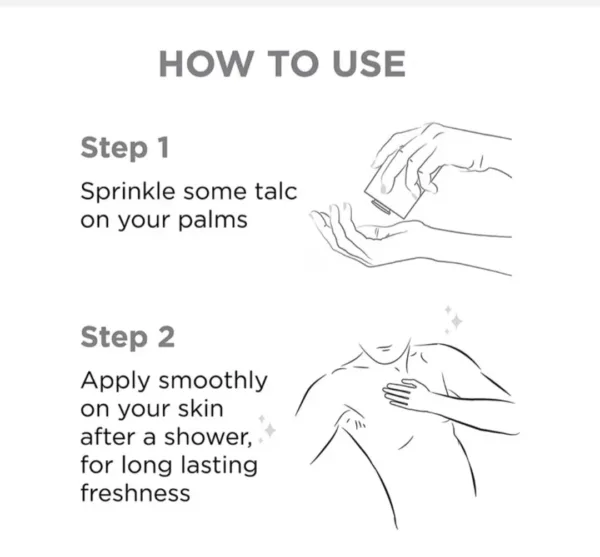 HOW TO USE

Step 1

Sprinkle some talc on your palms

Step 2

Apply smoothly on your skin after a shower, for long lasting freshness