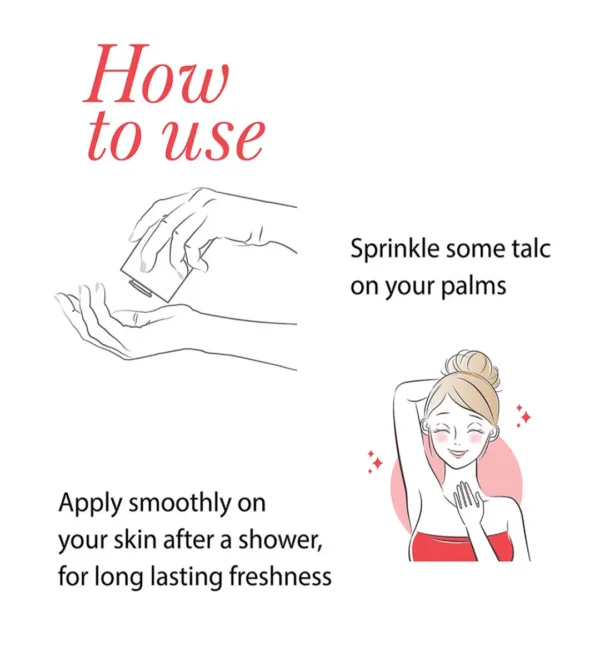 How to use

Sprinkle some talc on your palms

Apply smoothly on your skin after a shower, for long lasting freshness